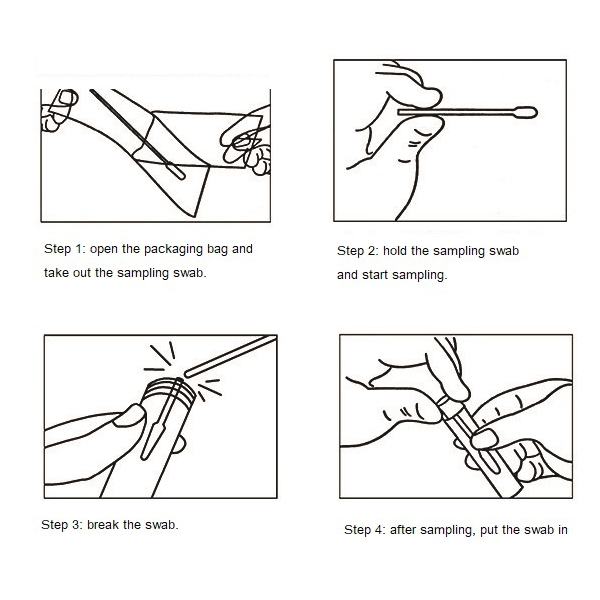 Step 1: open the packaging bag and take out the sampling swab.

Step 2: hold the sampling swab and start sampling.

Step 3: break the swab.

Step 4: after sampling, put the swab in